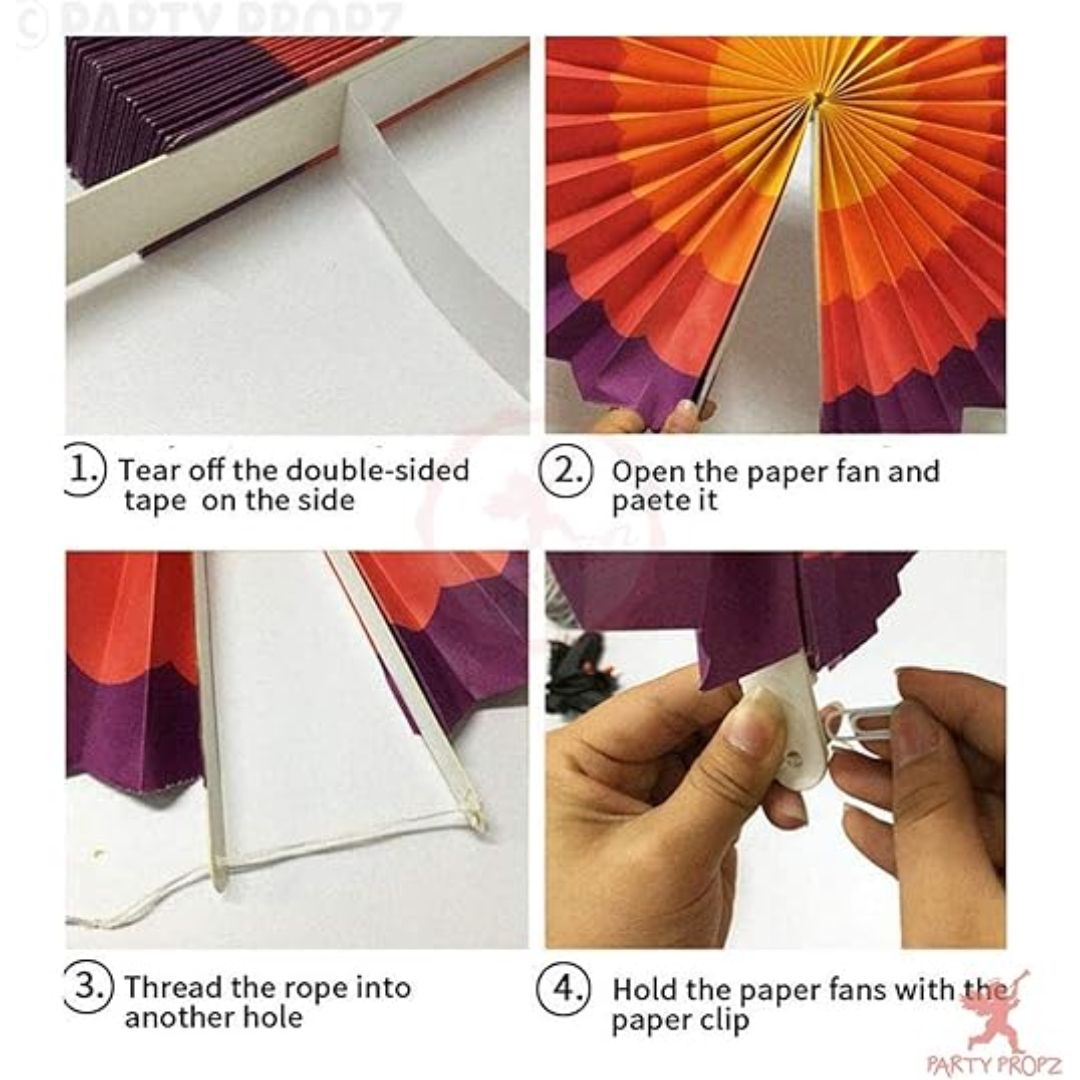 © PARTY PROPZ

1. Tear off the double-sided tape on the side

2. Open the paper fan and paete it

3. Thread the rope into another hole

4. Hold the paper fans with the paper clip

PARTY PROPZ