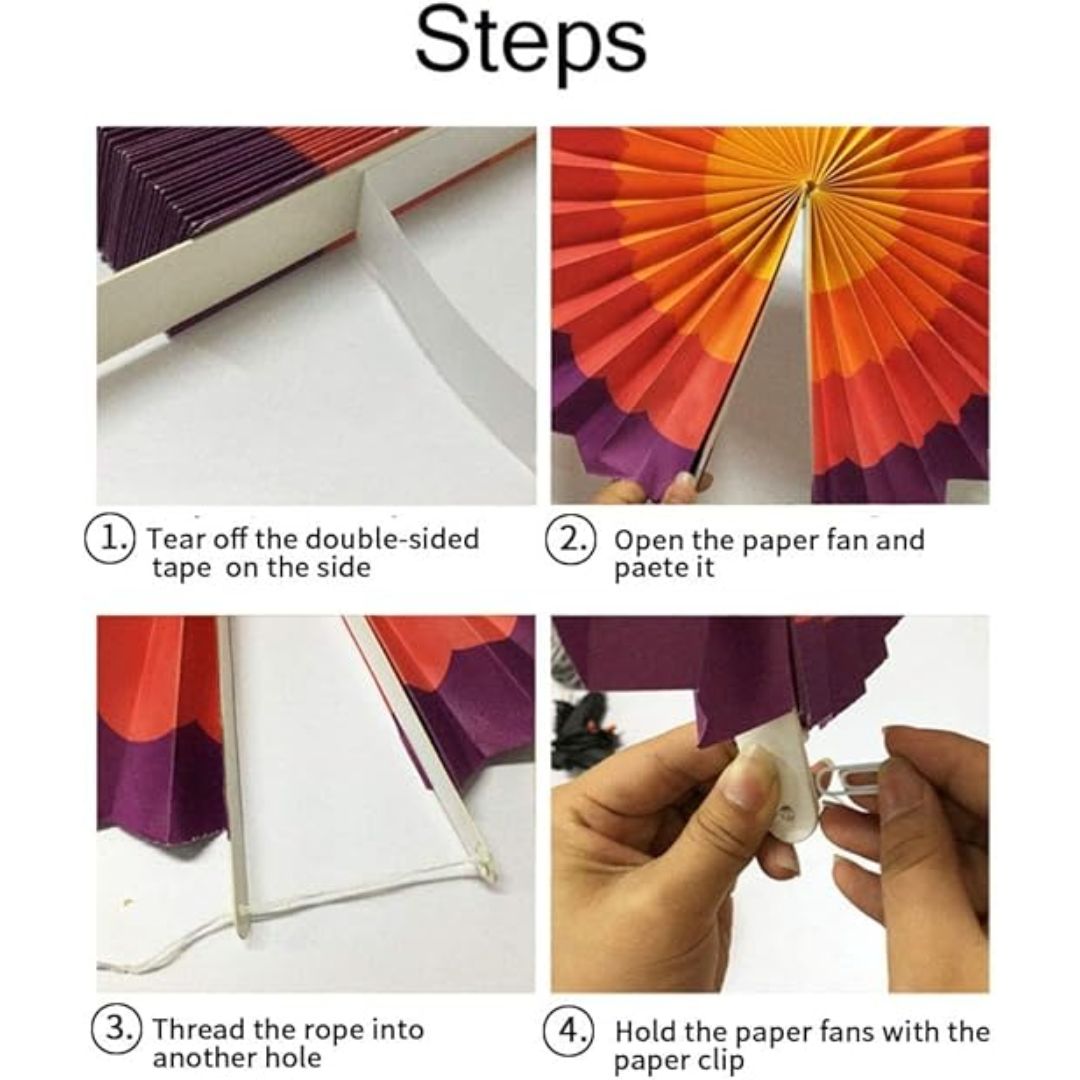 Steps

1. Tear off the double-sided tape on the side

2. Open the paper fan and paete it

3. Thread the rope into another hole

4. Hold the paper fans with the paper clip